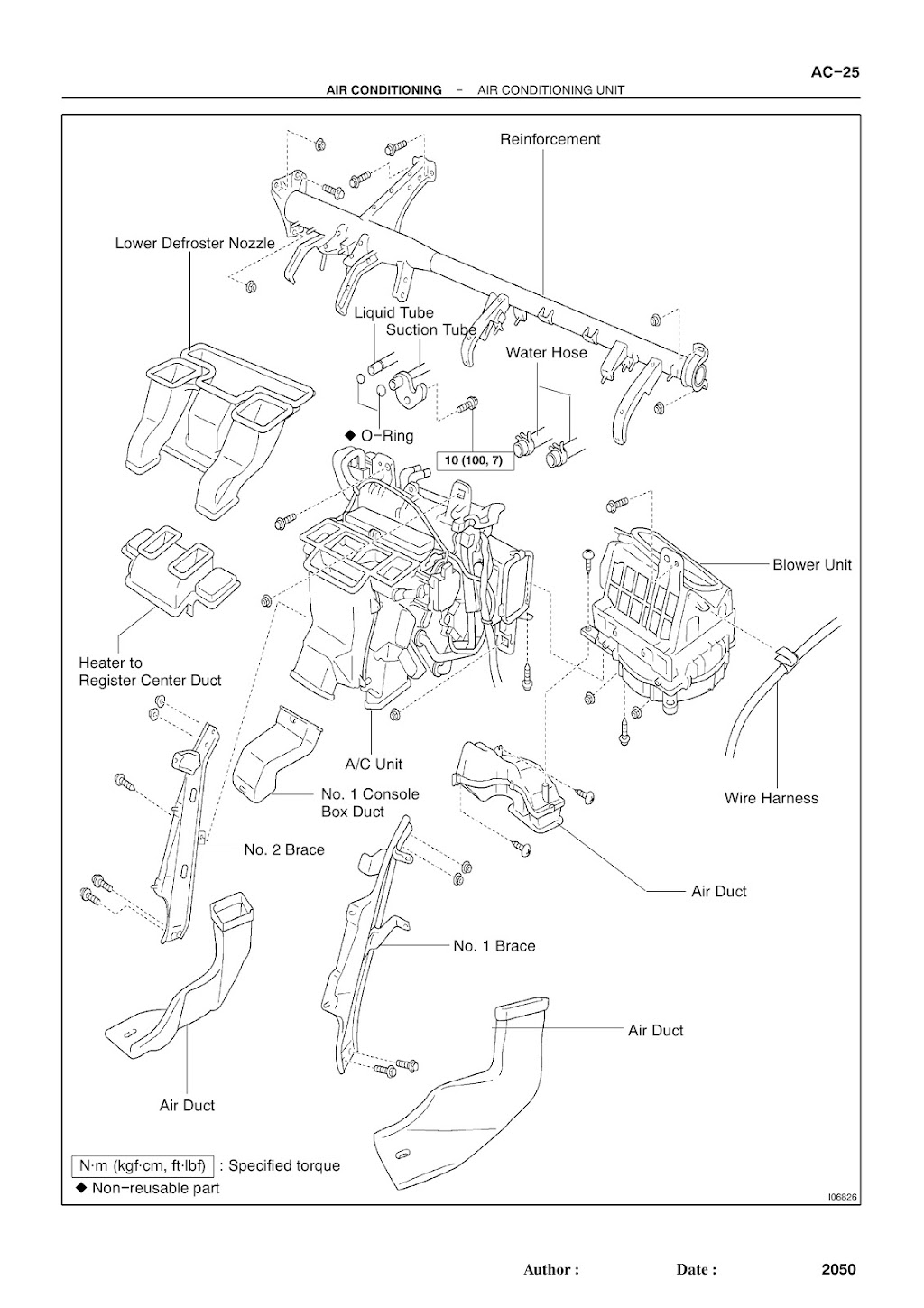 AC−25

AIR CONDITIONING − AIR CONDITIONING UNIT

Reinforcement

Lower Defroster Nozzle

Liquid Tube

Suction Tube

Water Hose

◆ O−Ring

10 (100, 7)

Blower Unit

Heater to Register Center Duct

A/C Unit

No. 1 Console Box Duct

Wire Harness

No. 2 Brace

Air Duct

No. 1 Brace

Air Duct

Air Duct

N·m (kgf·cm, ft·lbf) : Specified torque

◆ Non−reusable part

I06826

Author : Date : 2050